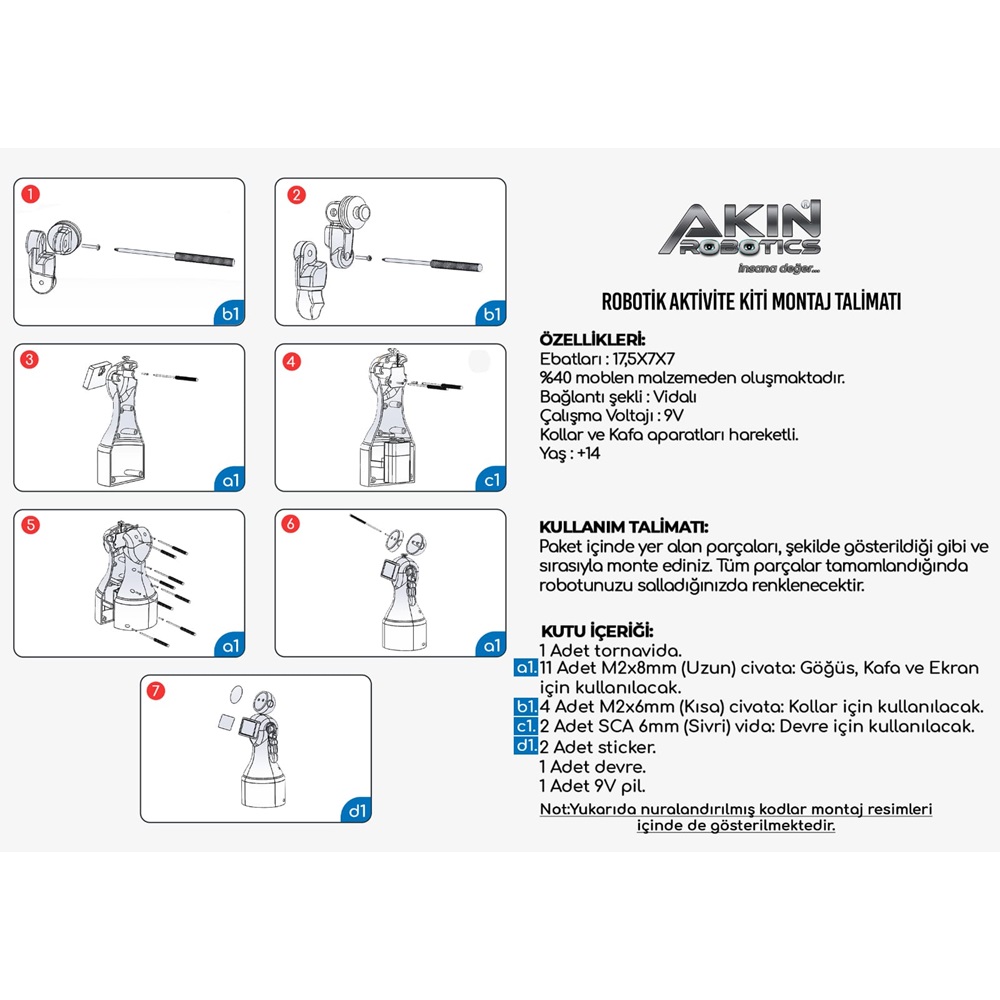 1

b1

2

b1

3

a1

4

c1

5

a1

6

a1

7

d1

AKIN ROBOTICS
insana değer...

ROBOTİK AKTİVİTE KİTİ MONTAJ TALİMATI

ÖZELLİKLERİ:
Ebatları : 17,5X7X7
%40 moblen malzemeden oluşmaktadır.
Bağlantı şekli : Vidalı
Çalışma Voltajı : 9V
Kollar ve Kafa aparatları hareketli.
Yaş : +14

KULLANIM TALİMATI:
Paket içinde yer alan parçaları, şekilde gösterildiği gibi ve sırasıyla monte ediniz. Tüm parçalar tamamlandığında robotunuzu salladığınızda renklenecektir.

KUTU İÇERİĞİ:
1 Adet tornavida.
a1. 11 Adet M2x8mm (Uzun) civata: Göğüs, Kafa ve Ekran için kullanılacak.
b1. 4 Adet M2x6mm (Kısa) civata: Kollar için kullanılacak.
c1. 2 Adet SCA 6mm (Sivri) vida: Devre için kullanılacak.
d1. 2 Adet sticker.
1 Adet devre.
1 Adet 9V pil.

Not:Yukarıda nuralandırılmış kodlar montaj resimleri içinde de gösterilmektedir.